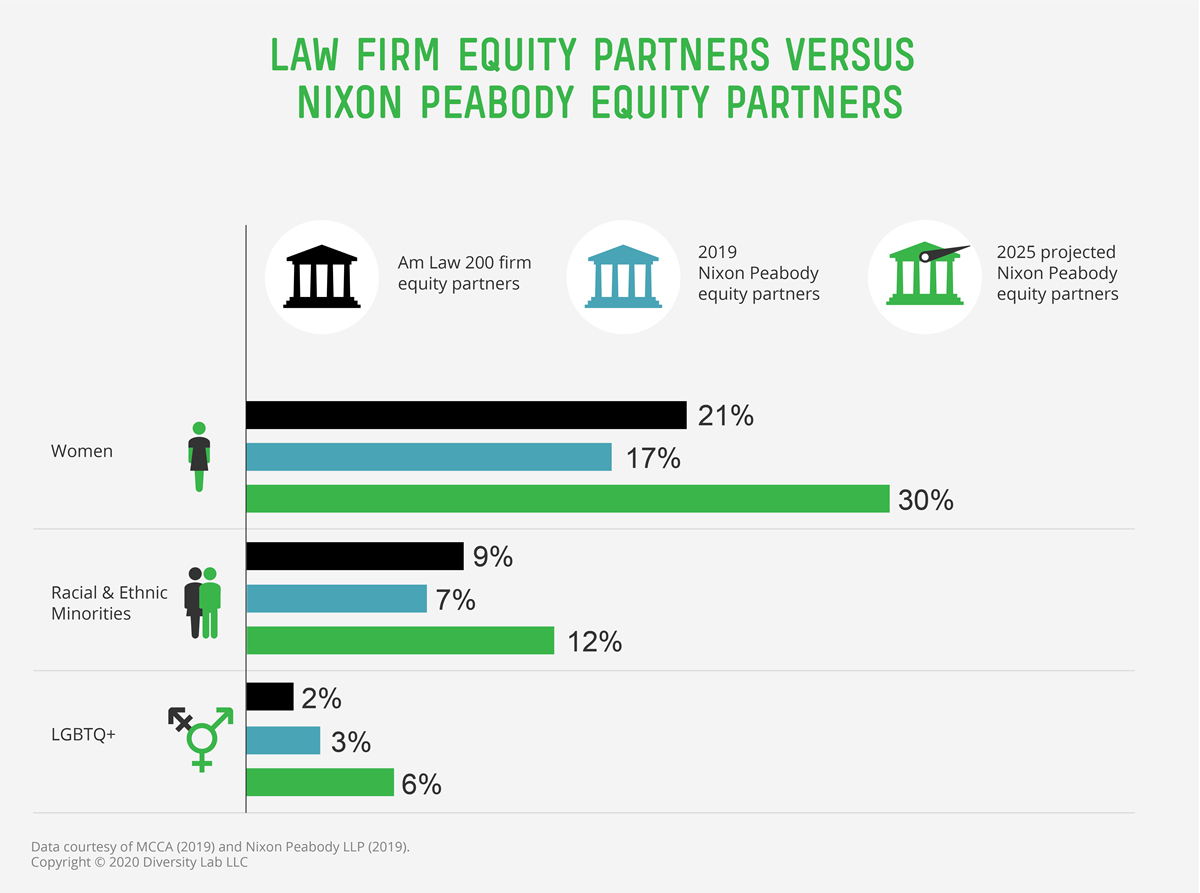 LAW FIRM EQUITY PARTNERS VERSUS NIXON PEABODY EQUITY PARTNERS

Am Law 200 firm equity partners

2019 Nixon Peabody equity partners

2025 projected Nixon Peabody equity partners

Women
21%
17%
30%

Racial & Ethnic Minorities
9%
7%
12%

LGBTQ+
2%
3%
6%

Data courtesy of MCCA (2019) and Nixon Peabody LLP (2019).
Copyright © 2020 Diversity Lab LLC